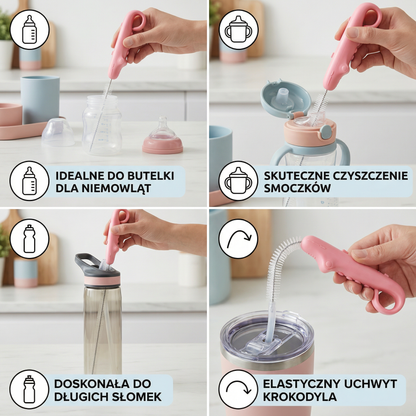 IDEALNE DO BUTELKI DLA NIEMOWLĄT

SKUTECZNE CZYSZCZENIE SMOCZKÓW

DOSKONAŁA DO DŁUGICH SŁOMEK

ELASTYCZNY UCHWYT KROKODYLA